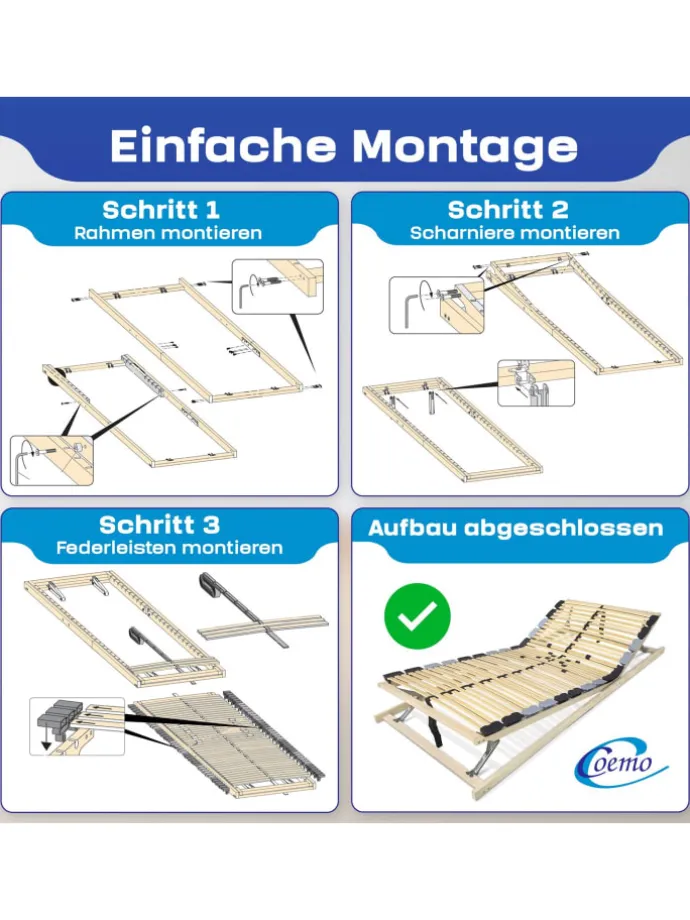 Einfache Montage

Schritt 1
Rahmen montieren

Schritt 2
Scharniere montieren

Schritt 3
Federleisten montieren

Aufbau abgeschlossen

Coemo