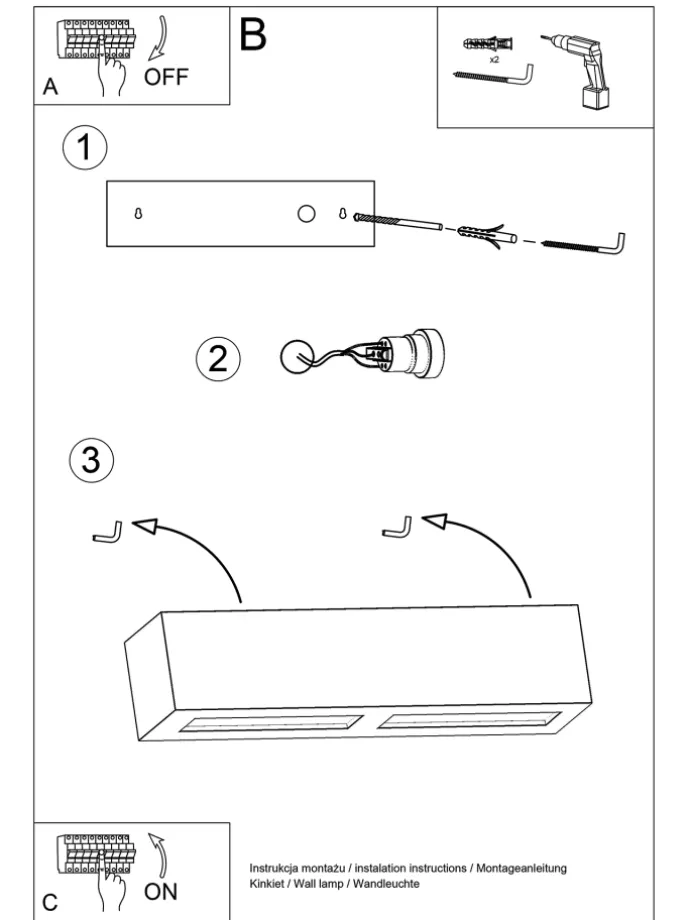 A
OFF

B

x2

1

2

3

C
ON

Instrukcja montażu / instalation instructions / Montageanleitung
Kinkiet / Wall lamp / Wandleuchte