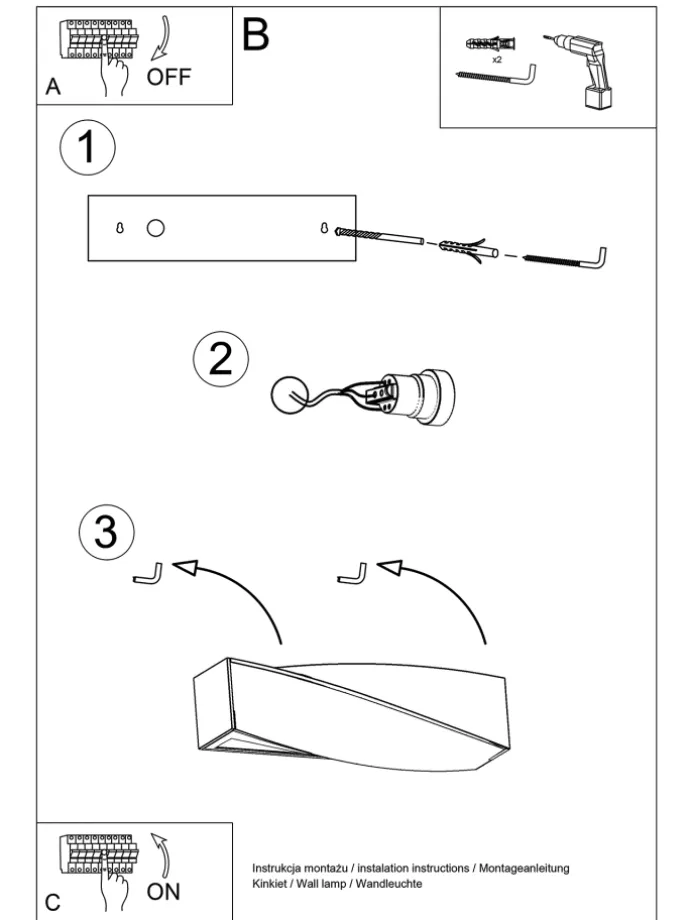 A
OFF
B
x2
1
2
3
C
ON
Instrukcja montażu / instalation instructions / Montageanleitung
Kinkiet / Wall lamp / Wandleuchte