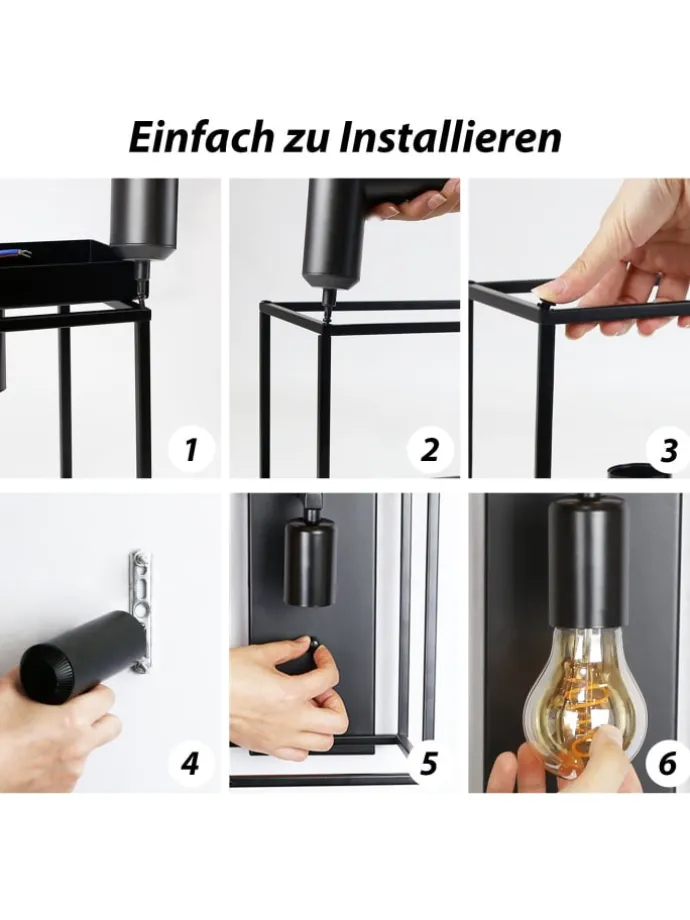 Einfach zu Installieren

1

2

3

4

5

6