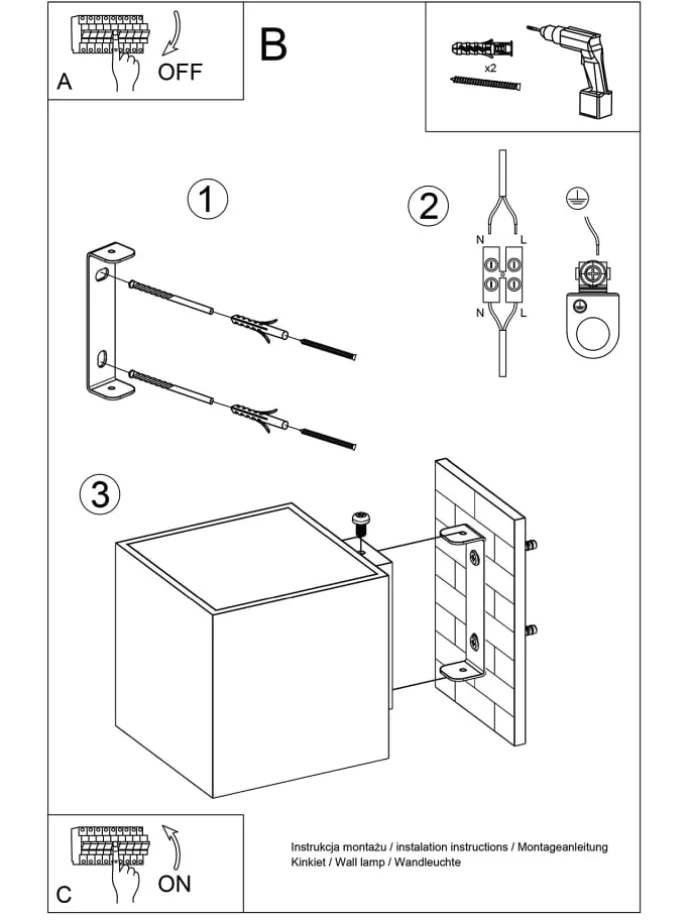 A

OFF

B

x2

1

2

N

L

N

L

3

C

ON

Instrukcja montażu / instalation instructions / Montageanleitung
Kinkiet / Wall lamp / Wandleuchte