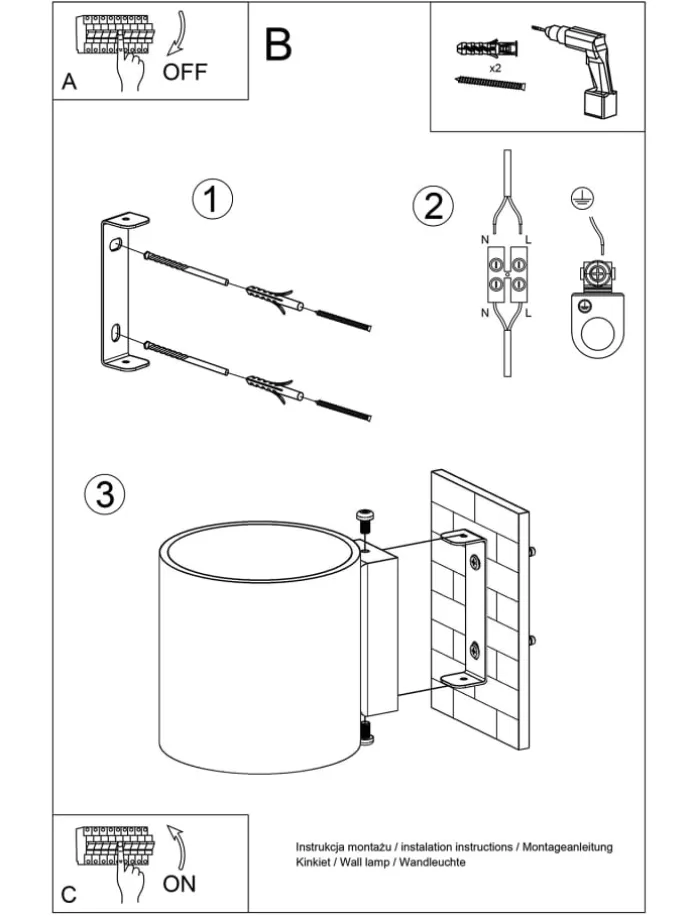 A
OFF
B
x2
1
2
N
L
N
L
3
C
ON
Instrukcja montażu / instalation instructions / Montageanleitung
Kinkiet / Wall lamp / Wandleuchte