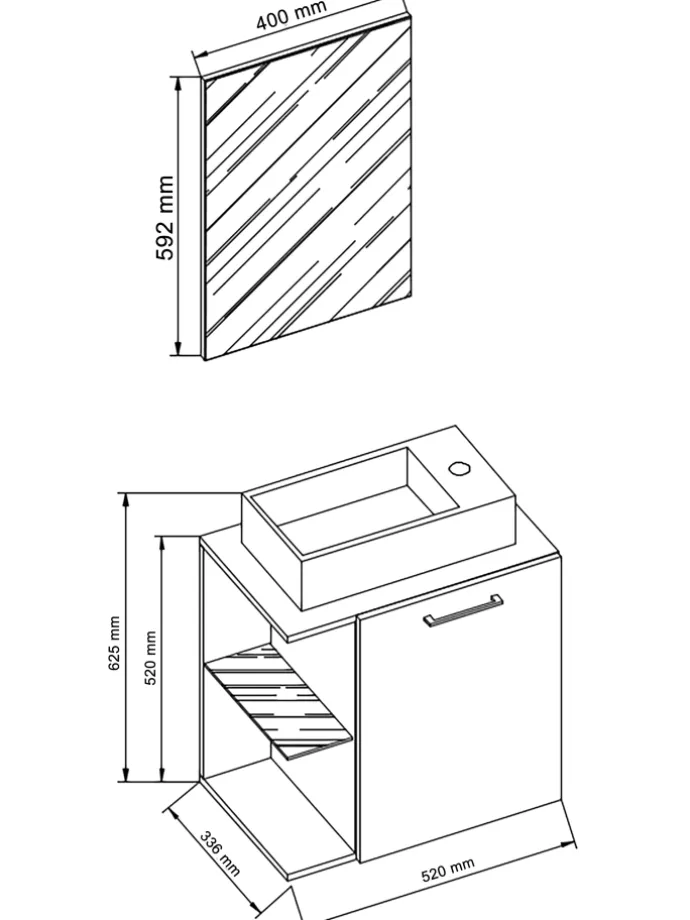 400 mm

592 mm

625 mm

520 mm

336 mm

520 mm