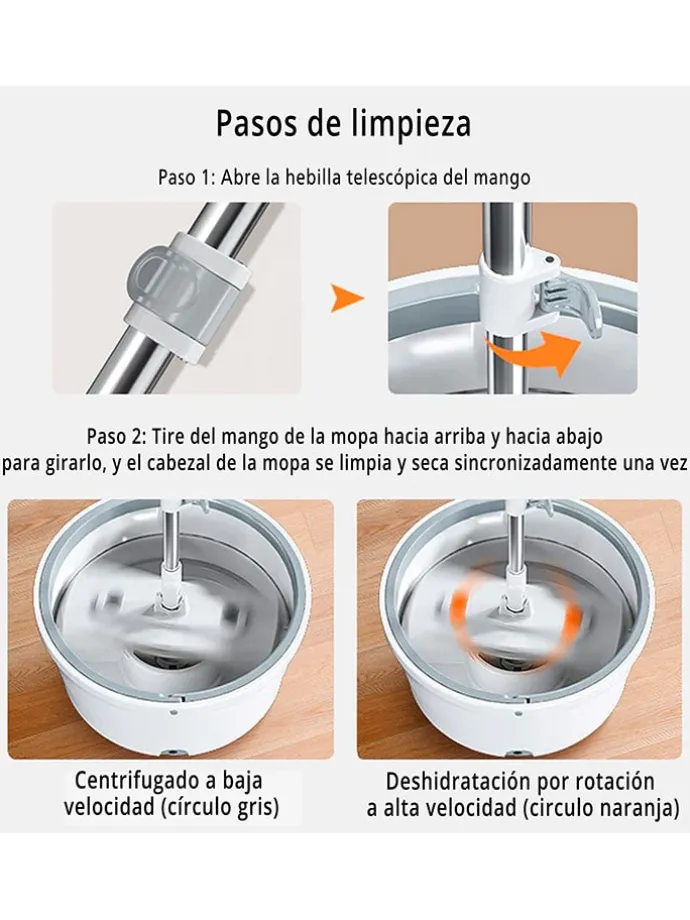 Pasos de limpieza

Paso 1: Abre la hebilla telescópica del mango

Paso 2: Tire del mango de la mopa hacia arriba y hacia abajo para girarlo, y el cabezal de la mopa se limpia y seca sincronizadamente una vez

Centrifugado a baja velocidad (círculo gris)

Deshidratación por rotación a alta velocidad (circulo naranja)