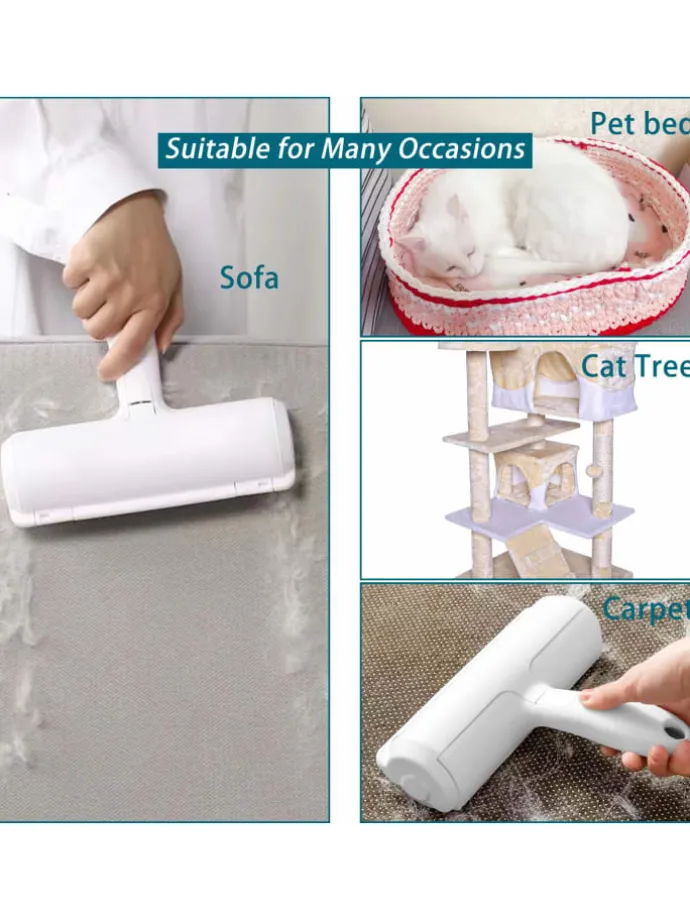 Suitable for Many Occasions

Sofa

Pet bed

Cat Tree

Carpet