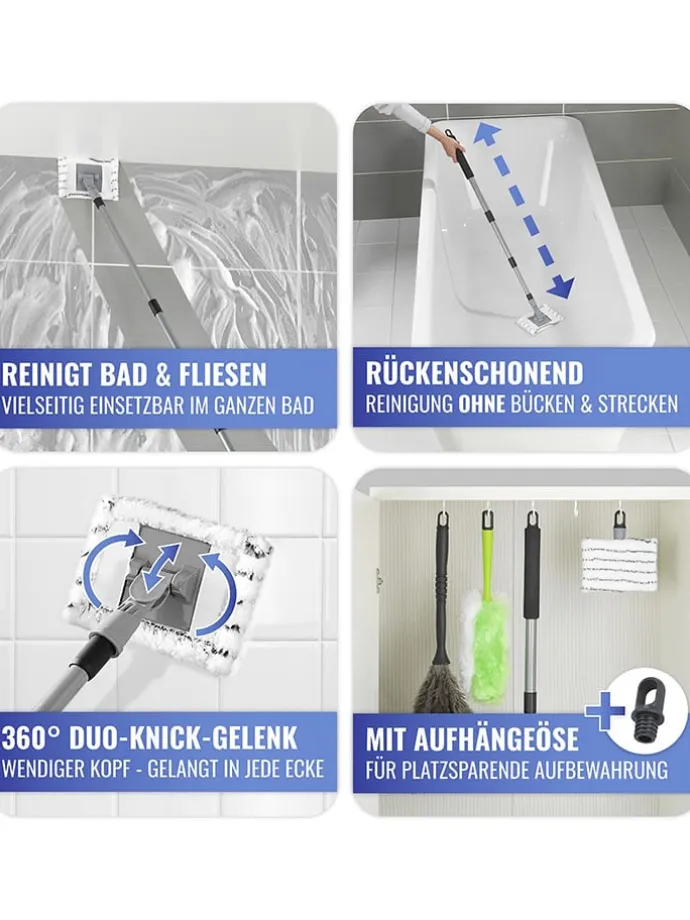 REINIGT BAD & FLIESEN
VIELSEITIG EINSETZBAR IM GANZEN BAD

RÜCKENSCHONEND
REINIGUNG OHNE BÜCKEN & STRECKEN

360° DUO-KNICK-GELENK
WENDIGER KOPF - GELANGT IN JEDE ECKE

MIT AUFHÄNGEÖSE
FÜR PLATZSPARENDE AUFBEWAHRUNG