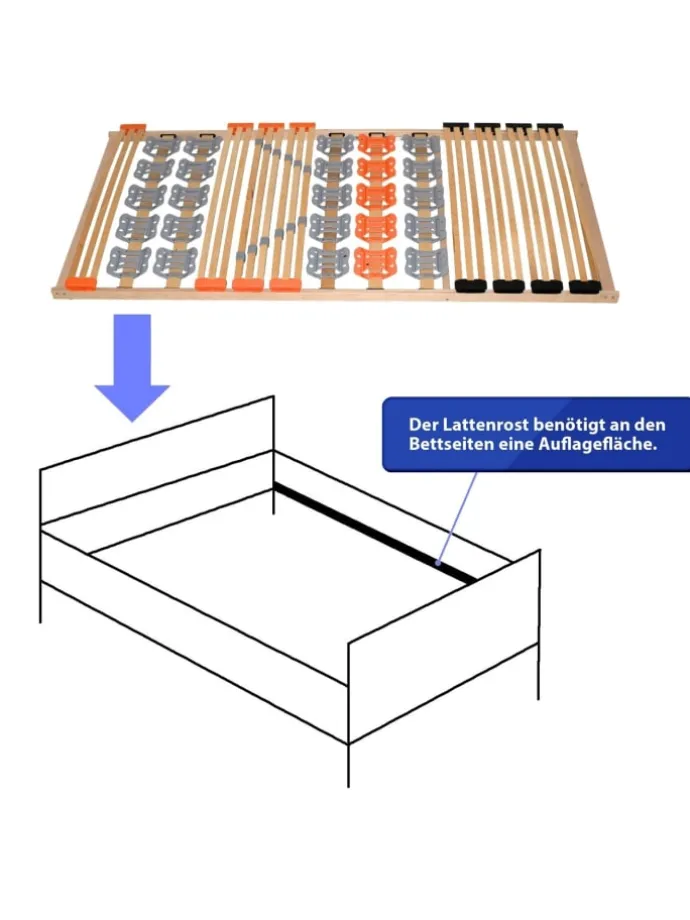 Der Lattenrost benötigt an den Bettseiten eine Auflagefläche.