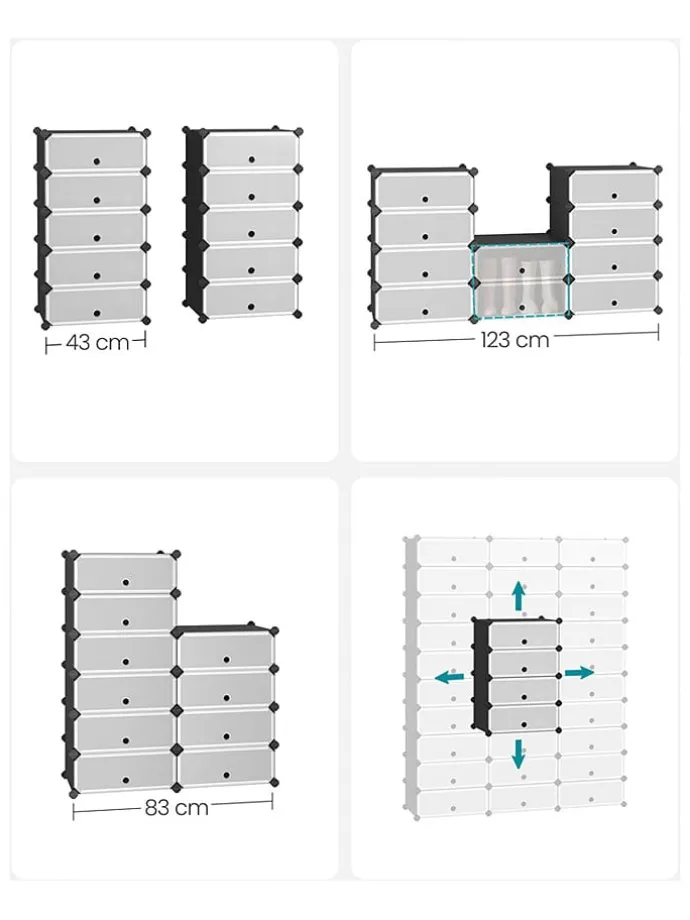 43 cm

123 cm

83 cm