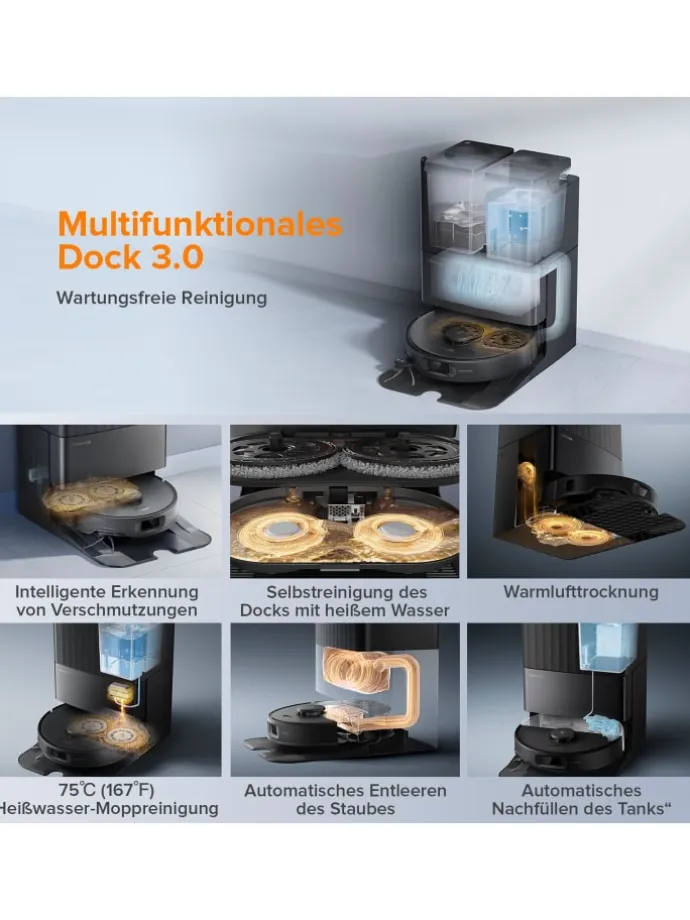 Multifunktionales Dock 3.0

Wartungsfreie Reinigung

Intelligente Erkennung von Verschmutzungen

Selbstreinigung des Docks mit heißem Wasser

Warmlufttrocknung

75℃ (167℉) Heißwasser-Moppreinigung

Automatisches Entleeren des Staubes

Automatisches Nachfüllen des Tanks“