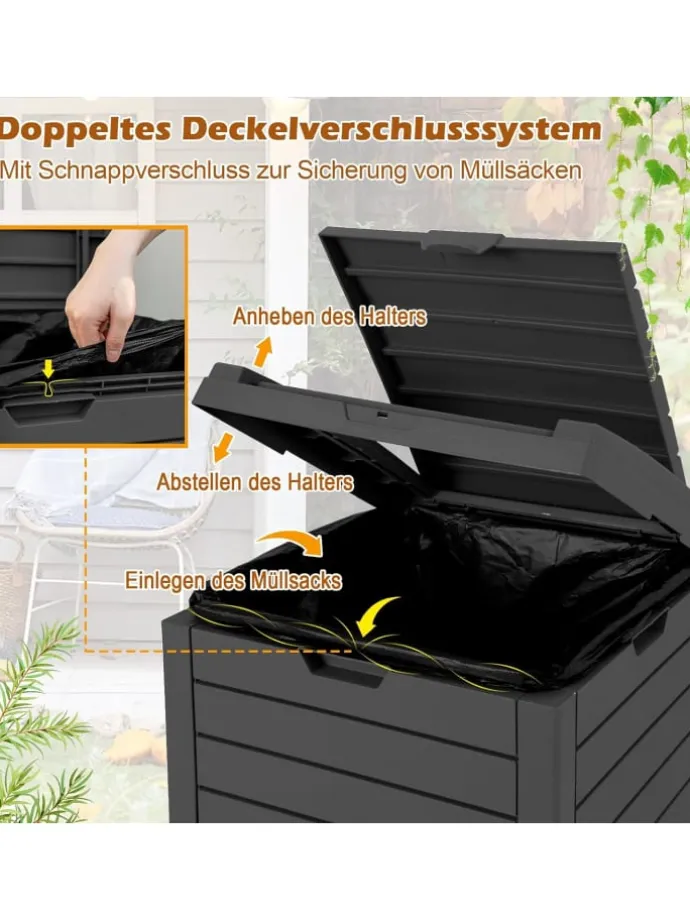 Doppeltes Deckelverschlusssystem
Mit Schnappverschluss zur Sicherung von Müllsäcken

Anheben des Halters

Abstellen des Halters

Einlegen des Müllsacks