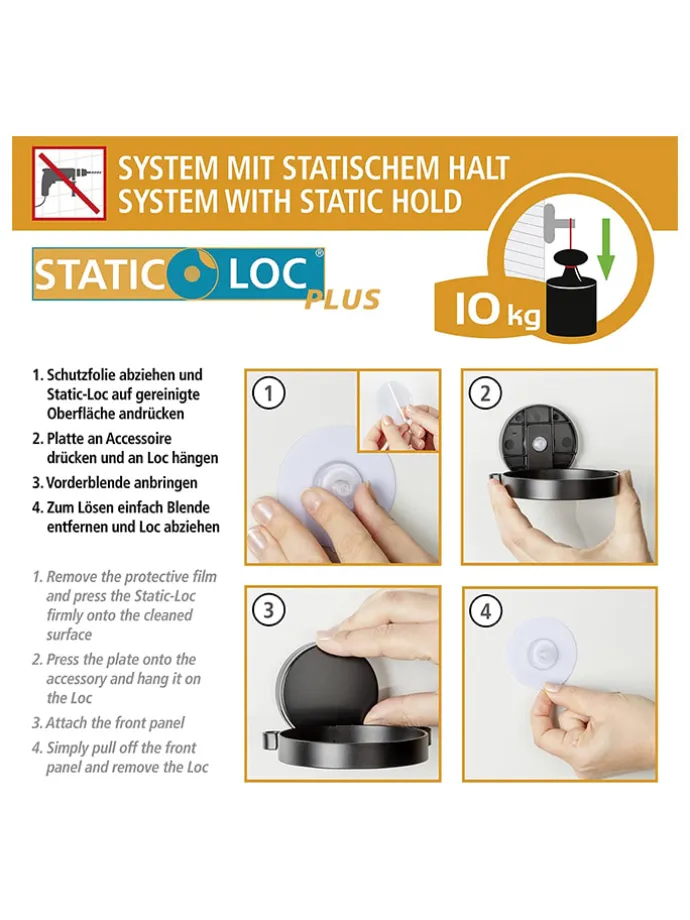 SYSTEM MIT STATISCHEM HALT
SYSTEM WITH STATIC HOLD

STATIC LOC® PLUS

10 kg

1. Schutzfolie abziehen und Static-Loc auf gereinigte Oberfläche andrücken
2. Platte an Accessoire drücken und an Loc hängen
3. Vorderblende anbringen
4. Zum Lösen einfach Blende entfernen und Loc abziehen

1. Remove the protective film and press the Static-Loc firmly onto the cleaned surface
2. Press the plate onto the accessory and hang it on the Loc
3. Attach the front panel
4. Simply pull off the front panel and remove the Loc

1

2

3

4