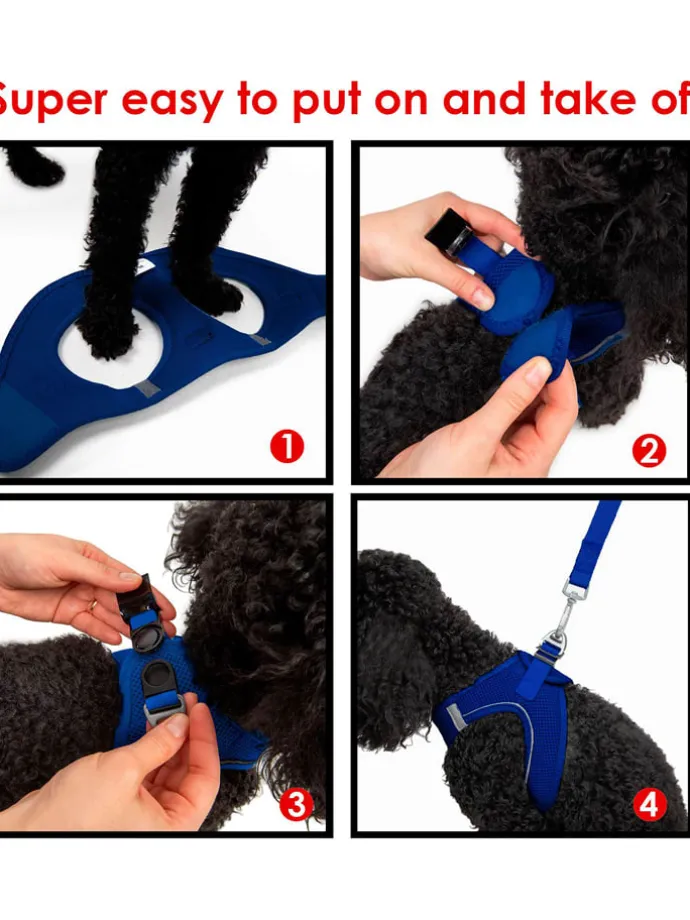 Super easy to put on and take of

1

2

3

4