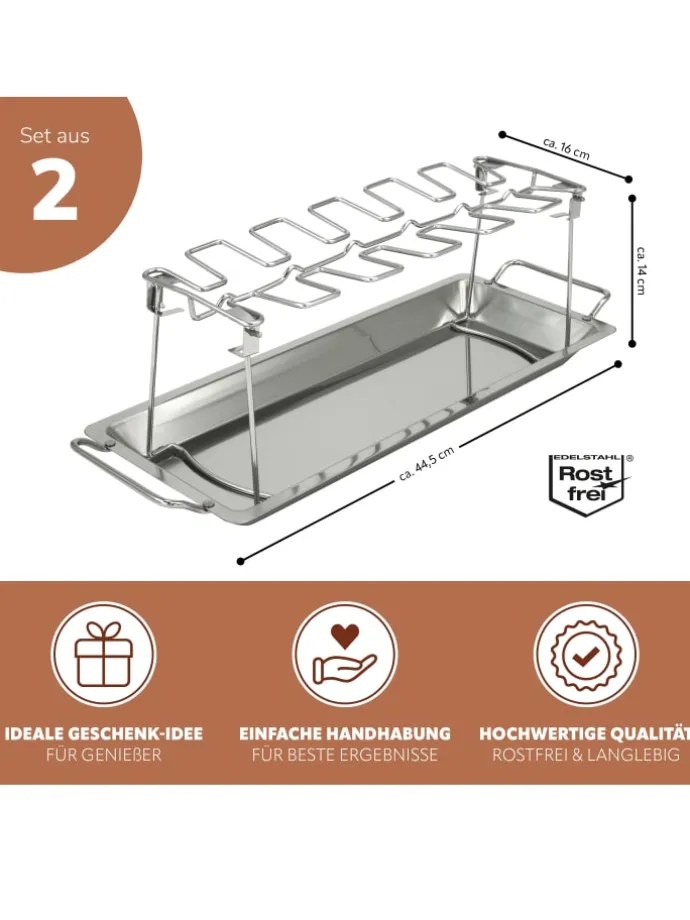 Set aus
2

ca. 16 cm

ca. 14 cm

ca. 44,5 cm

EDELSTAHL ®
Rost frei

IDEALE GESCHENK-IDEE
FÜR GENIEßER

EINFACHE HANDHABUNG
FÜR BESTE ERGEBNISSE

HOCHWERTIGE QUALITÄT
ROSTFREI & LANGLEBIG