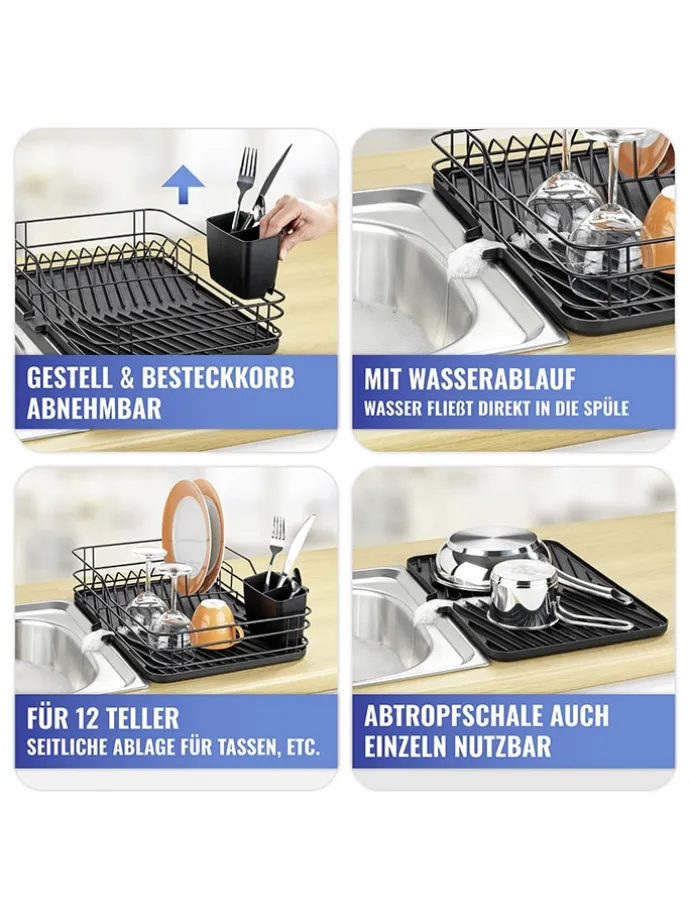 GESTELL & BESTECKKORB
ABNEHMBAR

MIT WASSERABLAUF
WASSER FLIEßT DIREKT IN DIE SPÜLE

FÜR 12 TELLER
SEITLICHE ABLAGE FÜR TASSEN, ETC.

ABTROPFSCHALE AUCH
EINZELN NUTZBAR