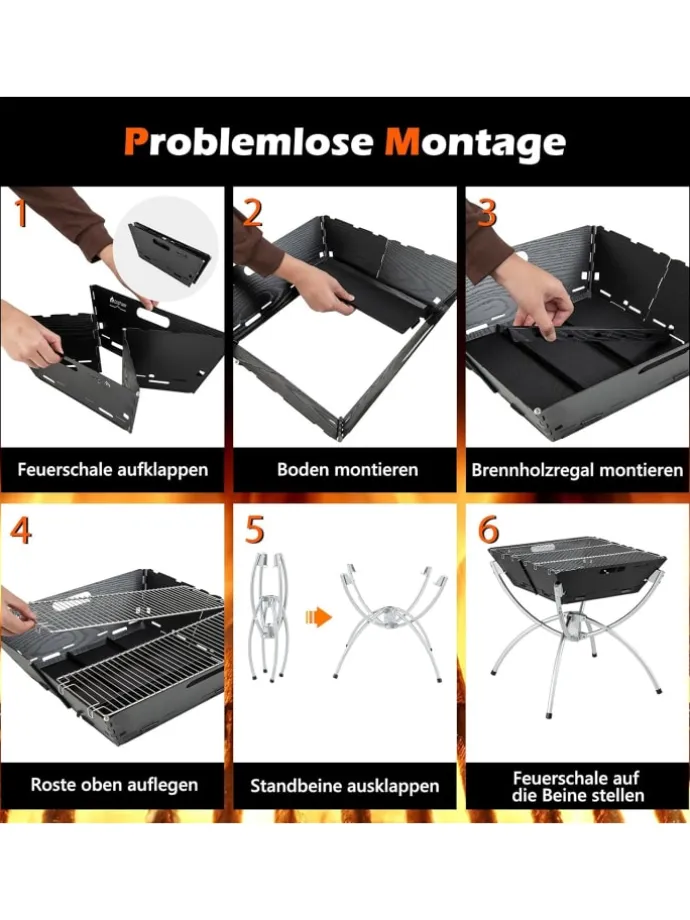 Problemlose Montage

1

Feuerschale aufklappen

2

Boden montieren

3

Brennholzregal montieren

4

Roste oben auflegen

5

Standbeine ausklappen

6

Feuerschale auf die Beine stellen