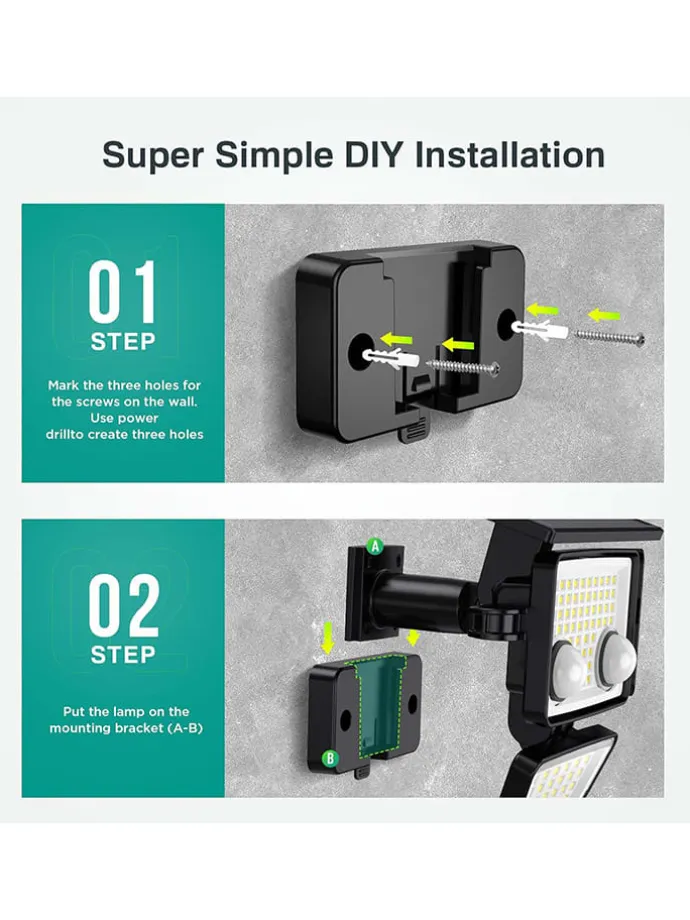 Super Simple DIY Installation

01
STEP

Mark the three holes for the screws on the wall. Use power drillto create three holes

02
STEP

Put the lamp on the mounting bracket (A-B)

A

B