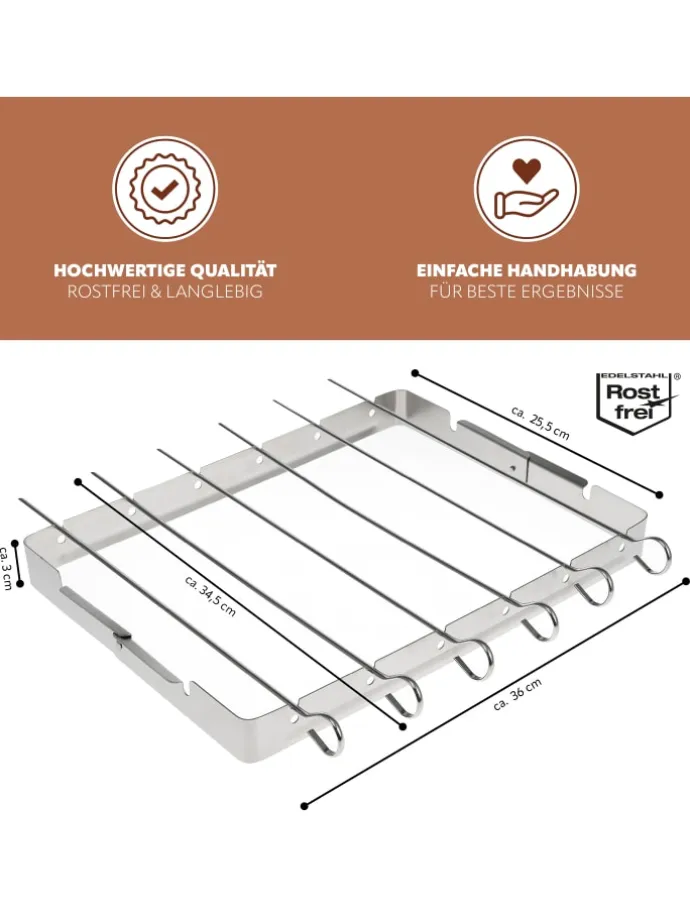 HOCHWERTIGE QUALITÄT
ROSTFREI & LANGLEBIG

EINFACHE HANDHABUNG
FÜR BESTE ERGEBNISSE

EDELSTAHL ®
Rost
frei

ca. 25,5 cm

ca. 3 cm

ca. 34,5 cm

ca. 36 cm