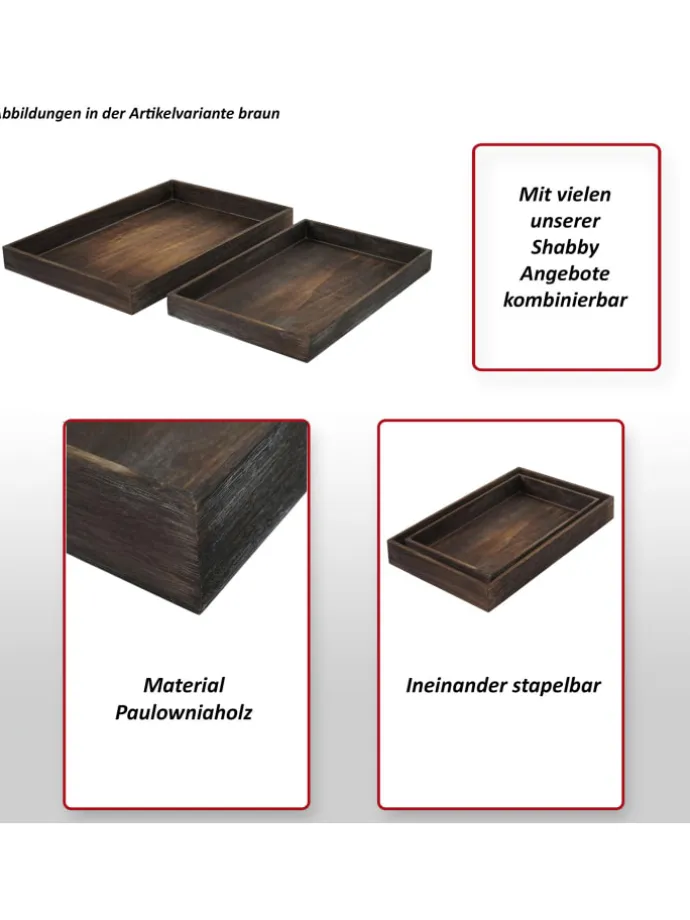 bbildungen in der Artikelvariante braun

Mit vielen unserer Shabby Angebote kombinierbar

Material Paulowniaholz

Ineinander stapelbar