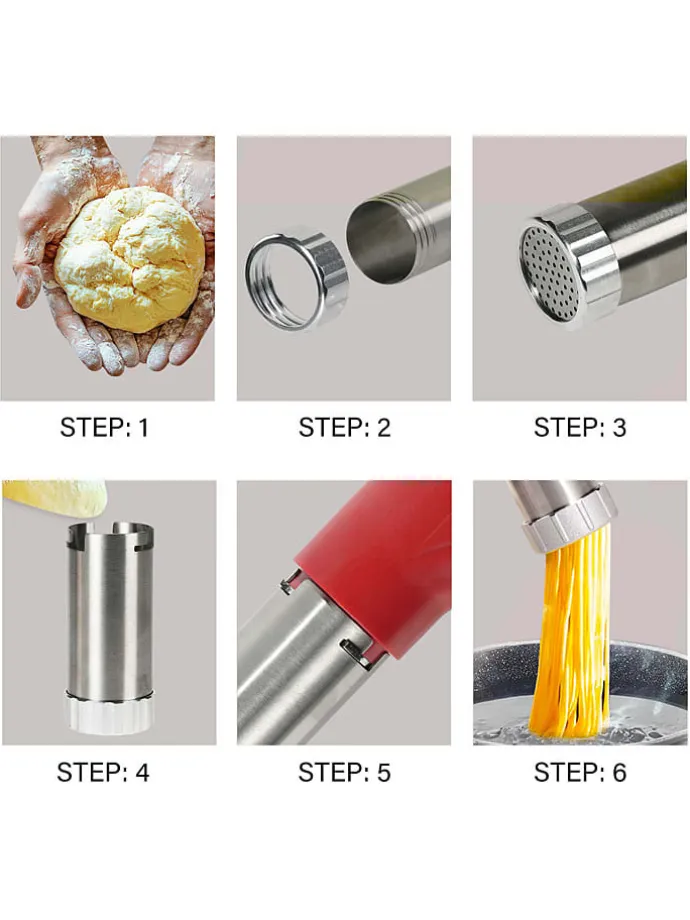 STEP: 1

STEP: 2

STEP: 3

STEP: 4

STEP: 5

STEP: 6