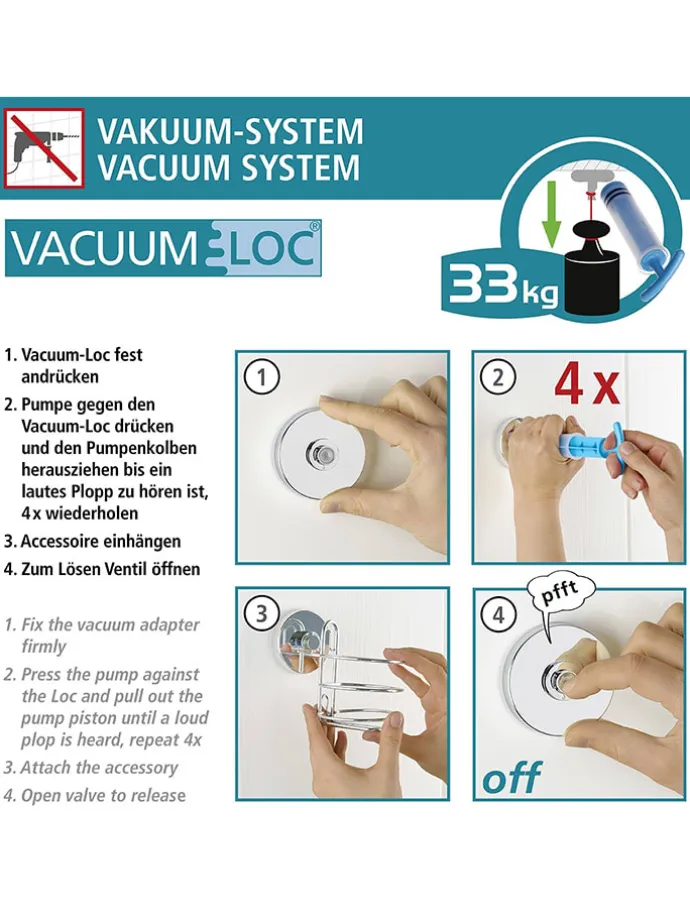 VAKUUM-SYSTEM
VACUUM SYSTEM

VACUUM LOC®

33 kg

1. Vacuum-Loc fest andrücken
2. Pumpe gegen den Vacuum-Loc drücken und den Pumpenkolben herausziehen bis ein lautes Plopp zu hören ist, 4x wiederholen
3. Accessoire einhängen
4. Zum Lösen Ventil öffnen

1. Fix the vacuum adapter firmly
2. Press the pump against the Loc and pull out the pump piston until a loud plop is heard, repeat 4x
3. Attach the accessory
4. Open valve to release

1

2 4x

3

4 pfft

off