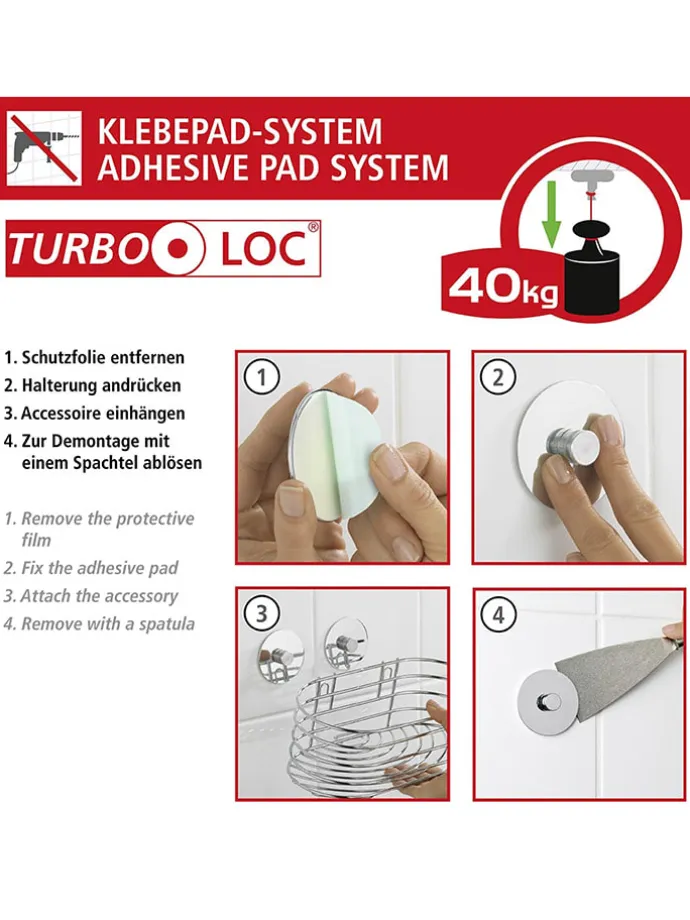 KLEBEPAD-SYSTEM
ADHESIVE PAD SYSTEM

TURBO LOC®

40kg

1. Schutzfolie entfernen
2. Halterung andrücken
3. Accessoire einhängen
4. Zur Demontage mit einem Spachtel ablösen

1. Remove the protective film
2. Fix the adhesive pad
3. Attach the accessory
4. Remove with a spatula

1

2

3

4