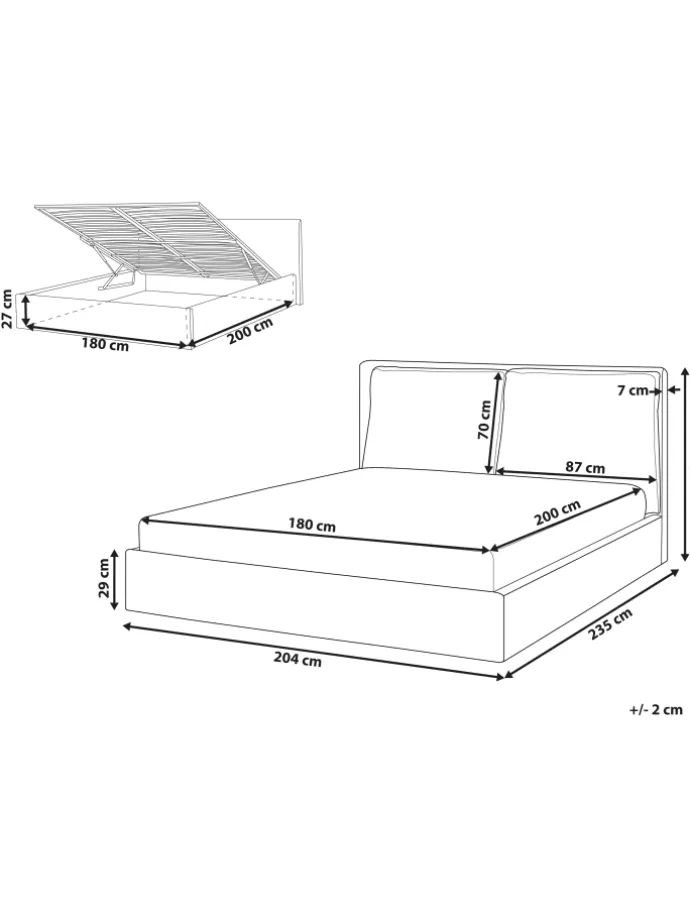 27 cm
180 cm
200 cm
7 cm
70 cm
87 cm
180 cm
200 cm
29 cm
204 cm
235 cm
+/- 2 cm