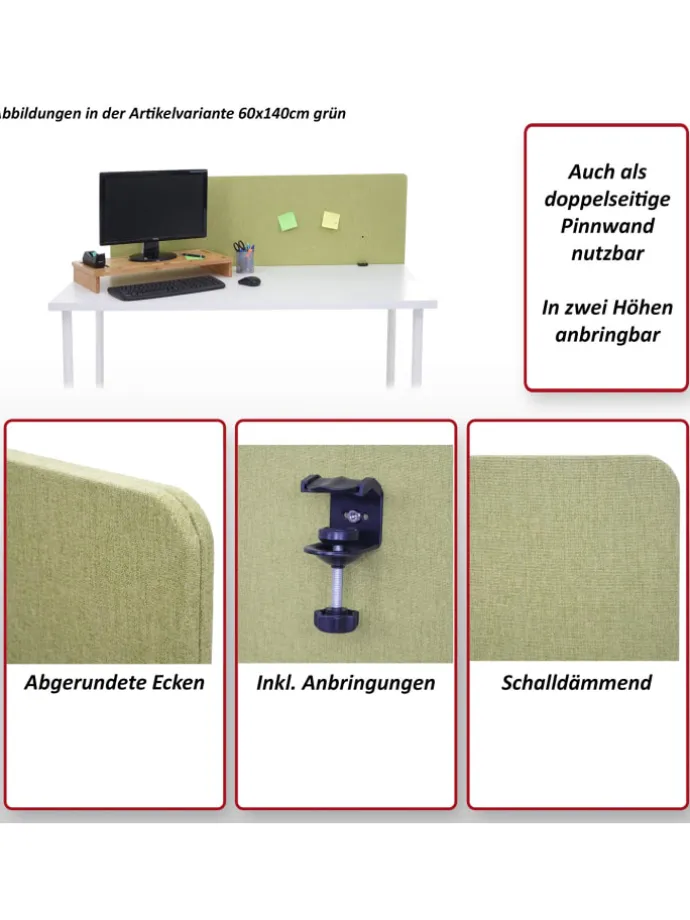 bbildungen in der Artikelvariante 60x140cm grün

Auch als doppelseitige Pinnwand nutzbar

In zwei Höhen anbringbar

Abgerundete Ecken

Inkl. Anbringungen

Schalldämmend