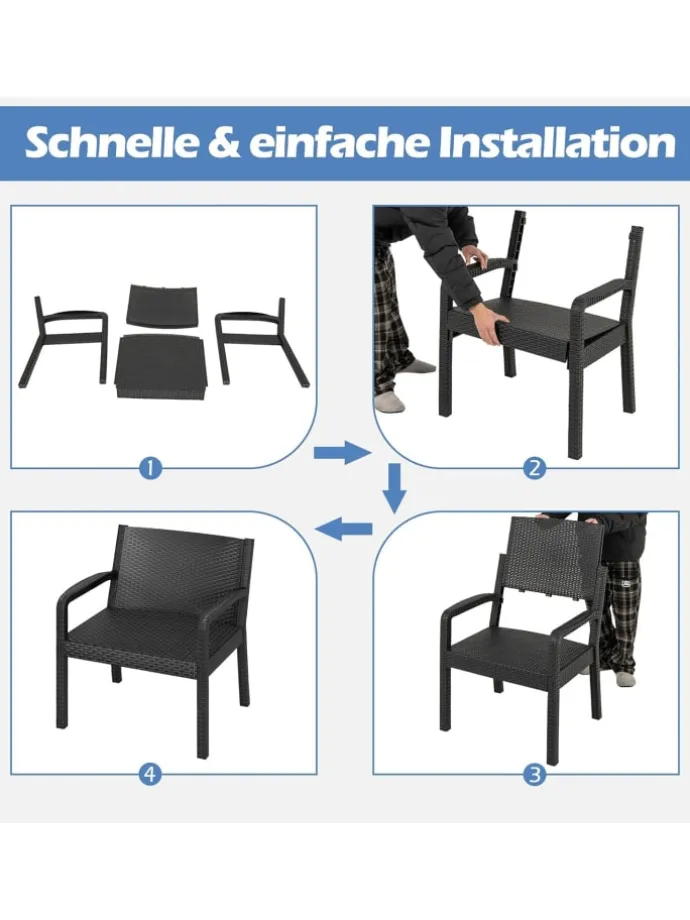 Schnelle & einfache Installation

1

2

4

3