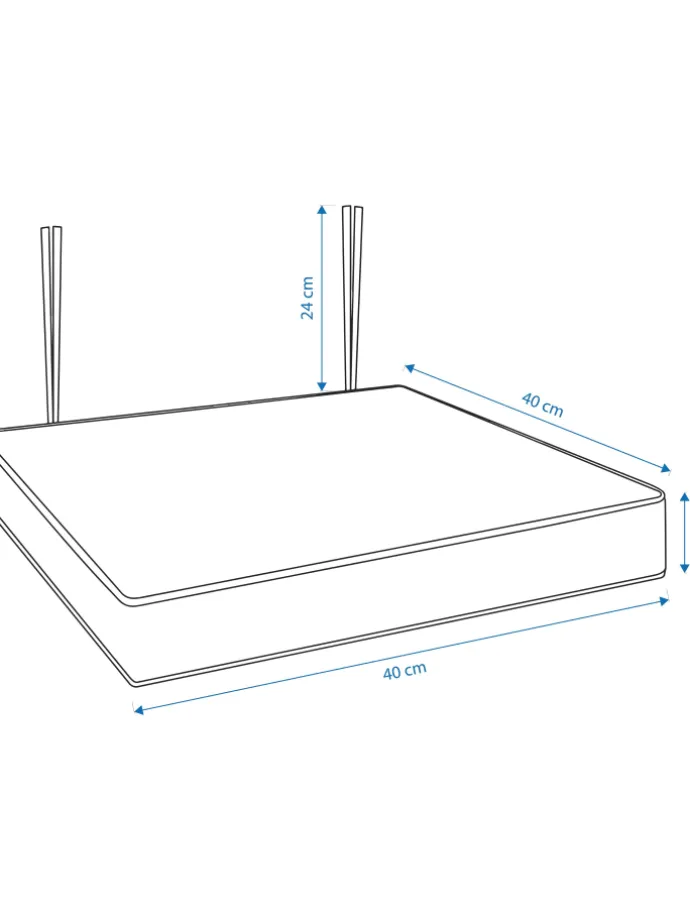 24 cm

40 cm

40 cm